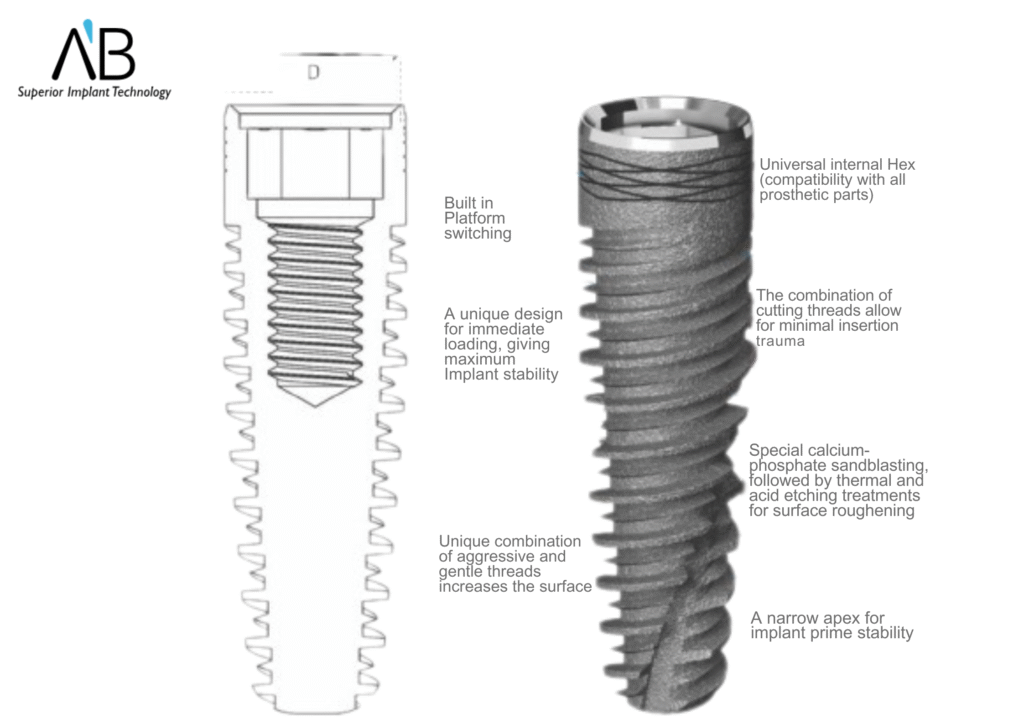 AB
Superior Implant Technology

D

Built in Platform switching

A unique design for immediate loading, giving maximum Implant stability

Unique combination of aggressive and gentle threads increases the surface

Universal internal Hex (compatibility with all prosthetic parts)

The combination of cutting threads allow for minimal insertion trauma

Special calcium-phosphate sandblasting, followed by thermal and acid etching treatments for surface roughening

A narrow apex for implant prime stability